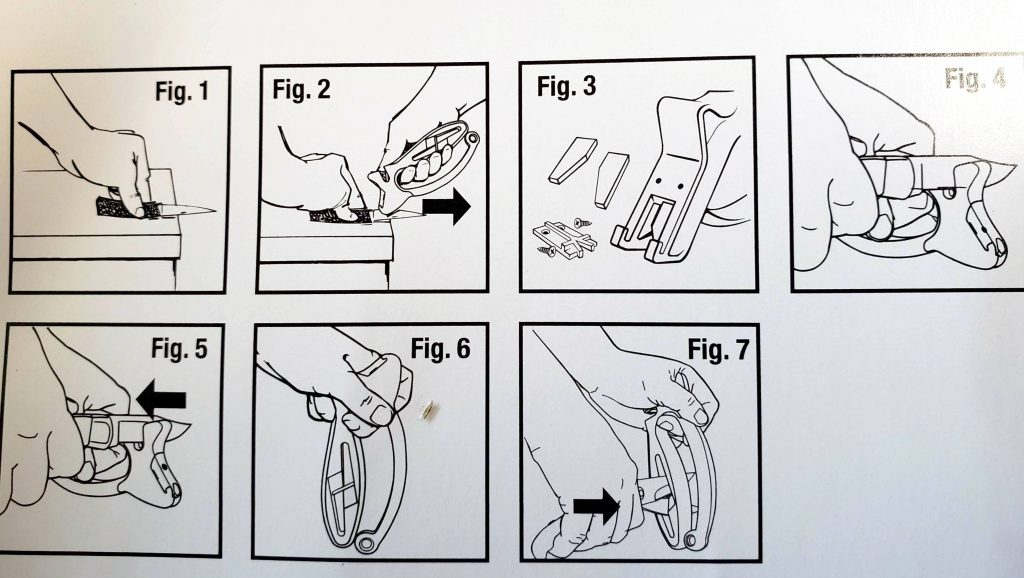 Fig. 1

Fig. 2

Fig. 3

Fig. 4

Fig. 5

Fig. 6

Fig. 7